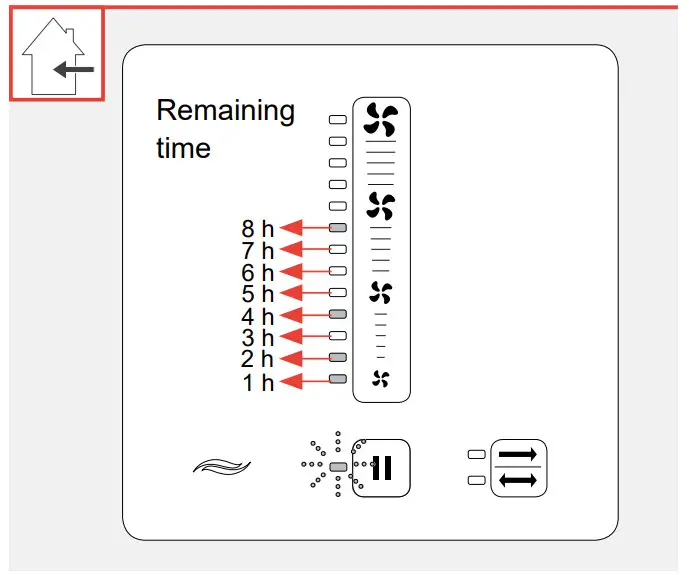 Remaining time

8 h
7 h
6 h
5 h
4 h
3 h
2 h
1 h