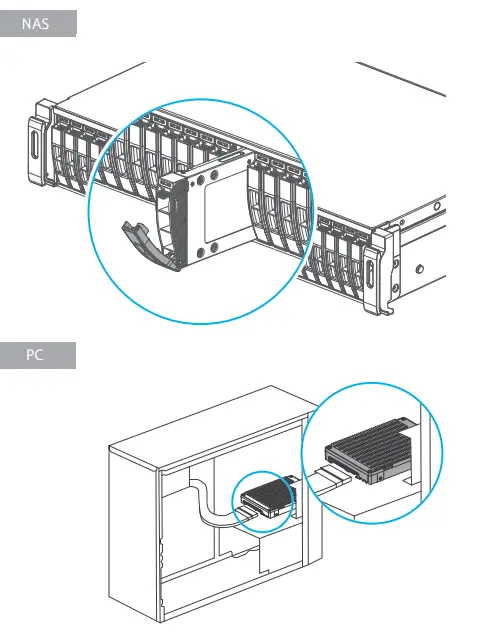 NAS

PC