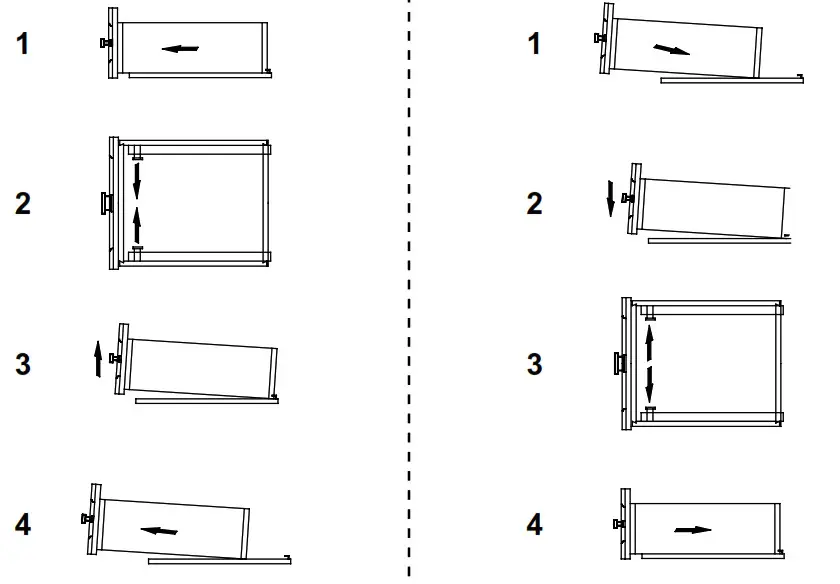 1

2

3

4

1

2

3

4