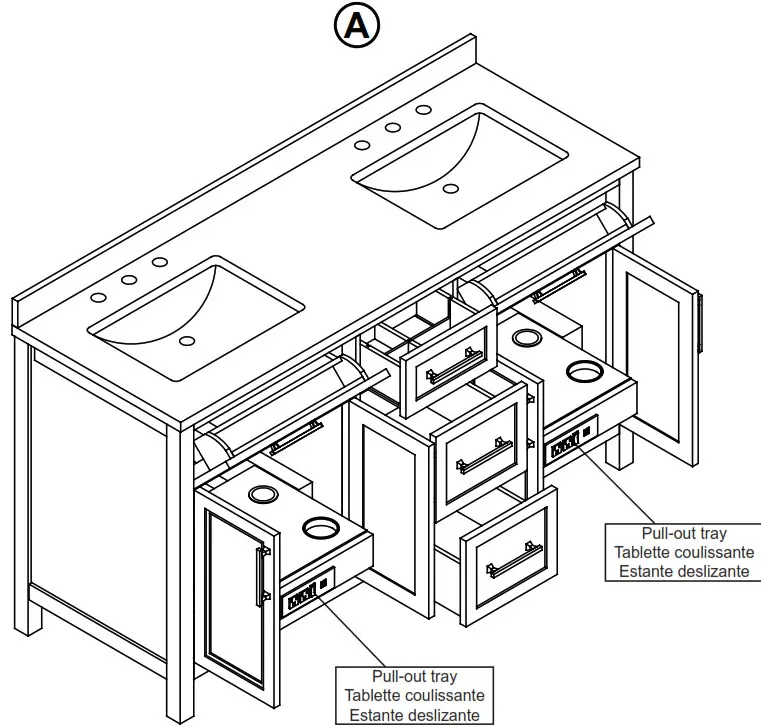 A

Pull-out tray
Tablette coulissante
Estante deslizante

Pull-out tray
Tablette coulissante
Estante deslizante