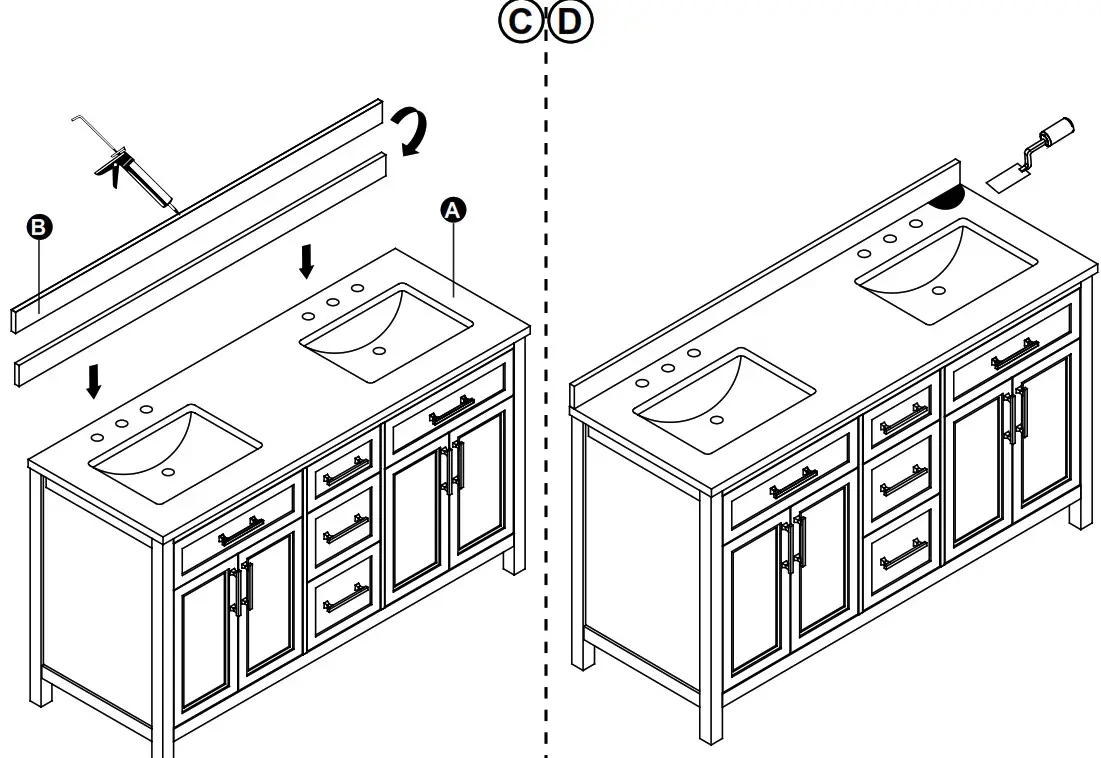 C D

B

A