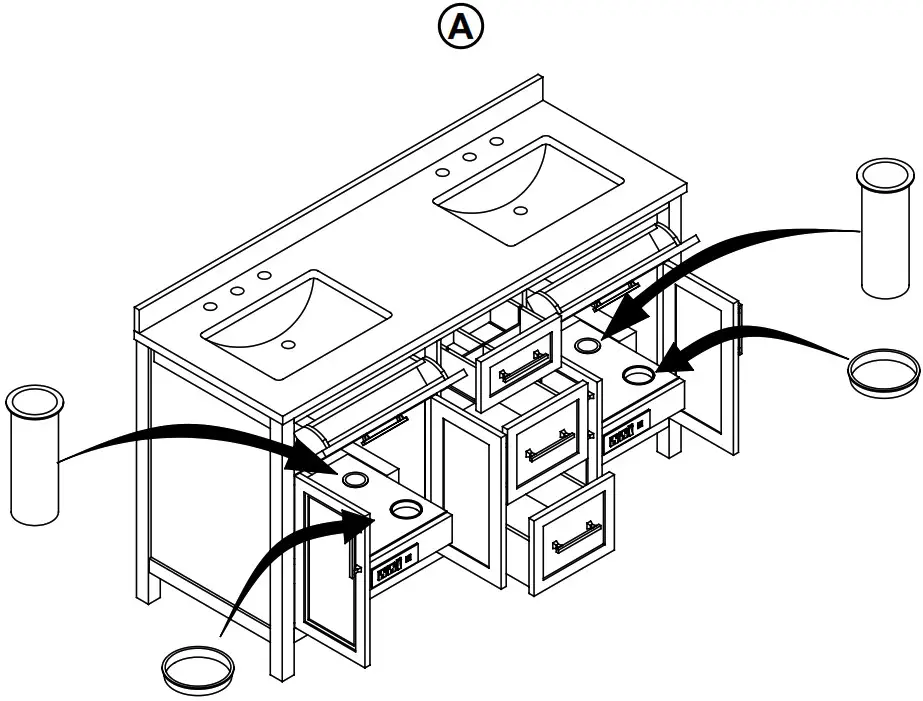 A