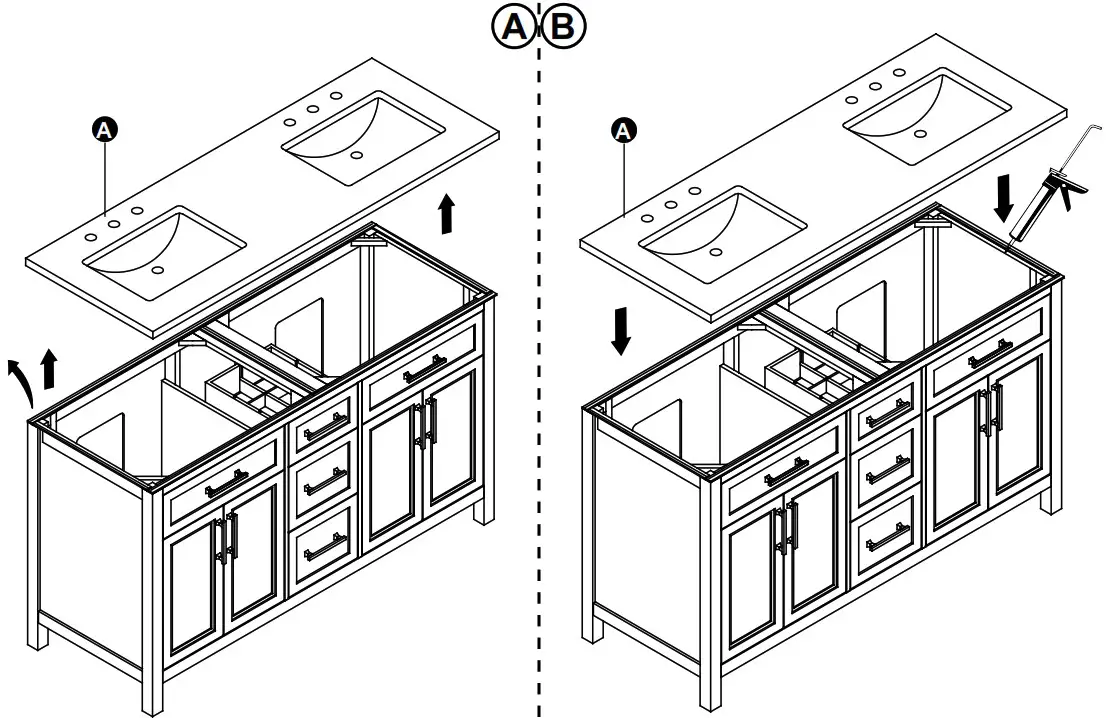 A B
A
A