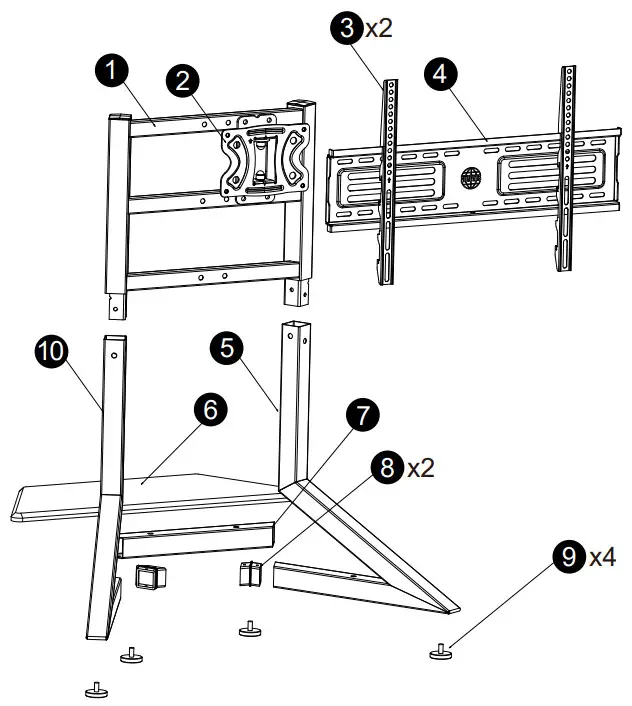 1
2
3 x2
4
10
5
6
7
8 x2
9 x4