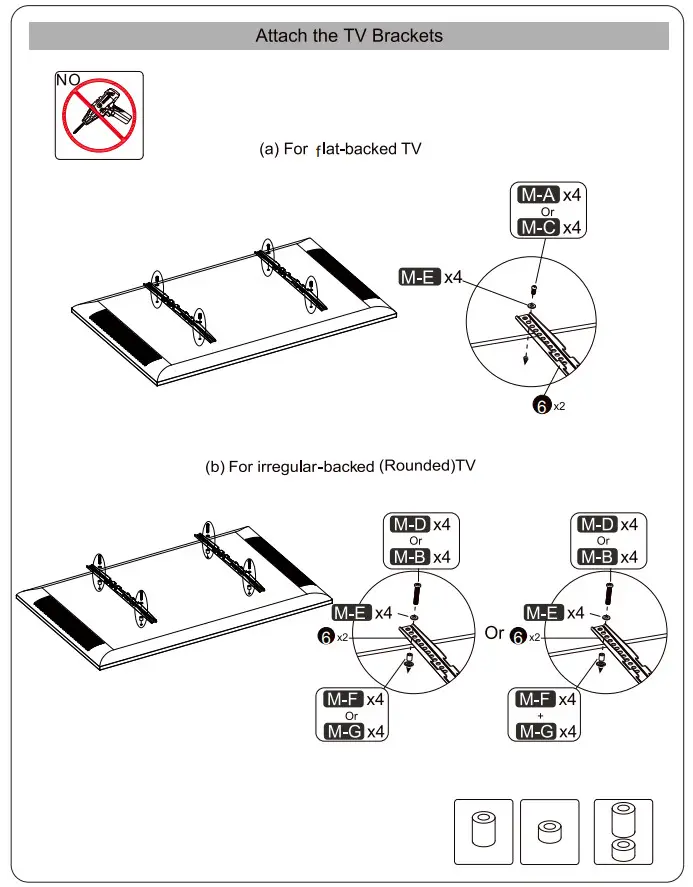 Attach the TV Brackets

NO

(a) For flat-backed TV

M-A x4
Or
M-C x4

M-E x4

6 x2

(b) For irregular-backed (Rounded)TV

M-D x4
Or
M-B x4

M-E x4

6 x2

M-F x4
Or
M-G x4

Or

M-D x4
Or
M-B x4

M-E x4

6 x2

M-F x4
+
M-G x4