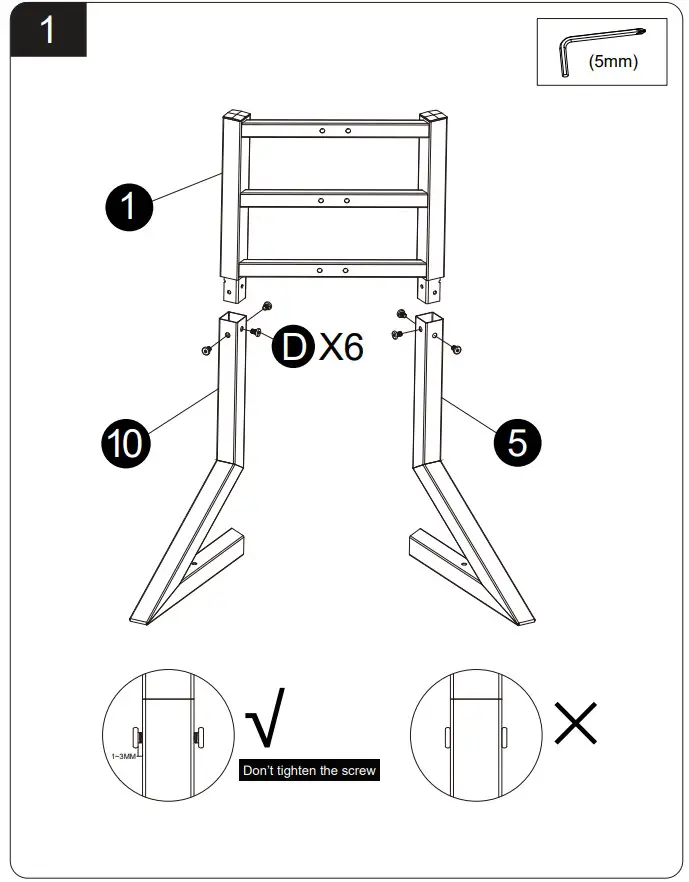 1

(5mm)

1

D X6

10

5

1~3MM

√

Don't tighten the screw

×