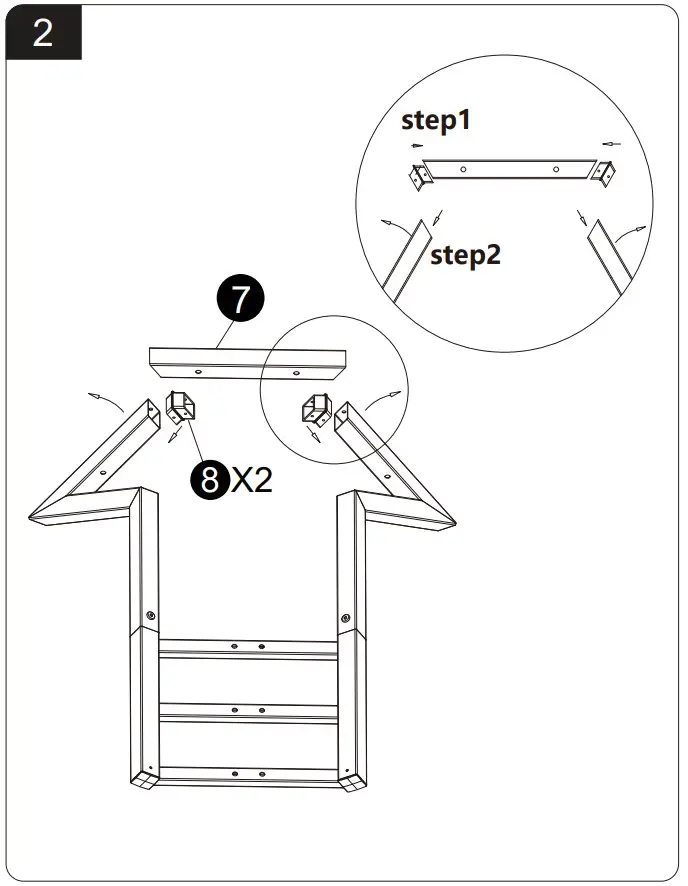 2

step1

step2

7

8 X2