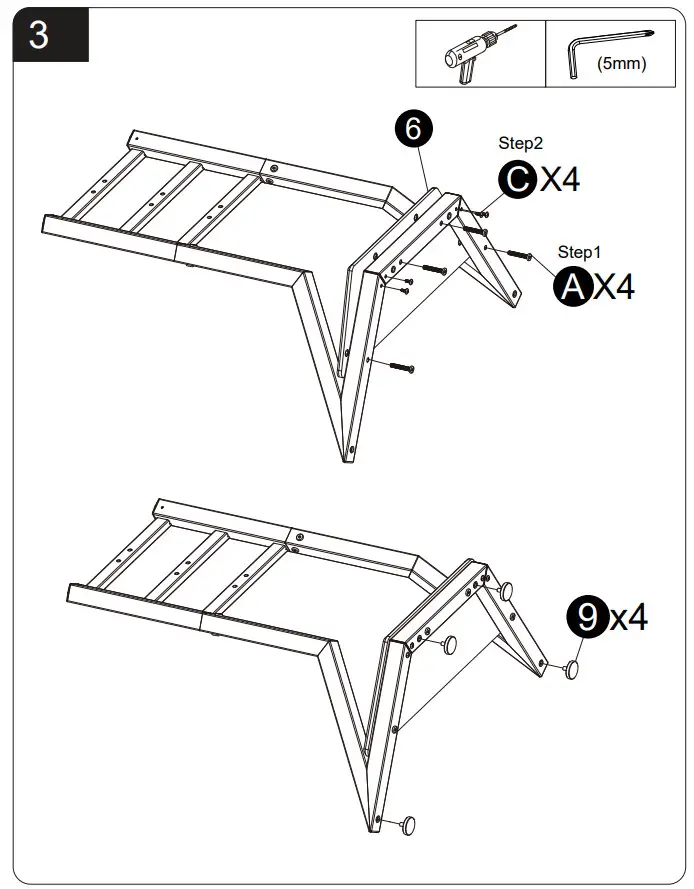 3

(5mm)

6

Step2

C X4

Step1

A X4

9 x4