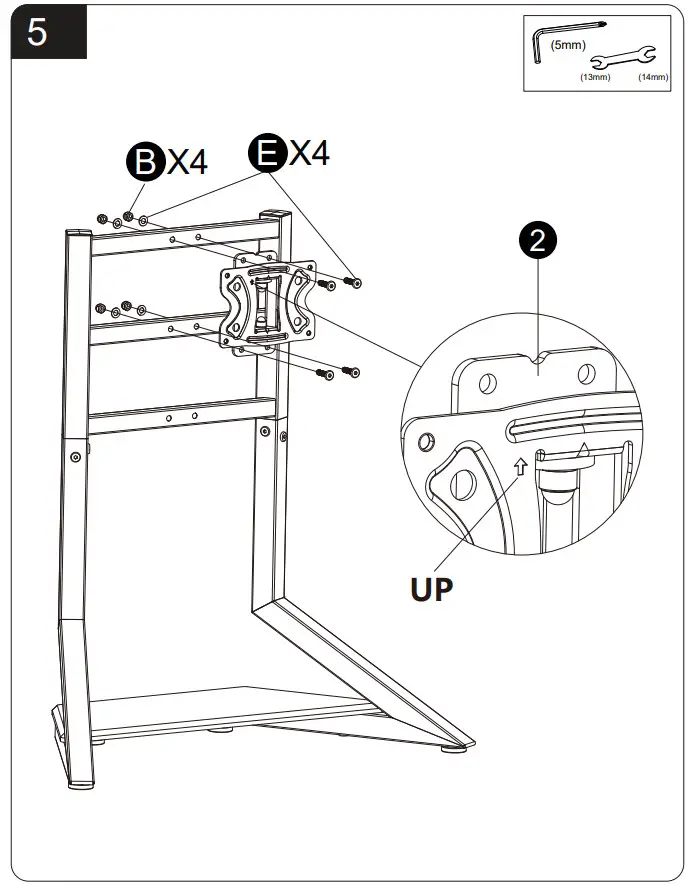 5

(5mm)
(13mm) (14mm)

B X4
E X4

2

UP