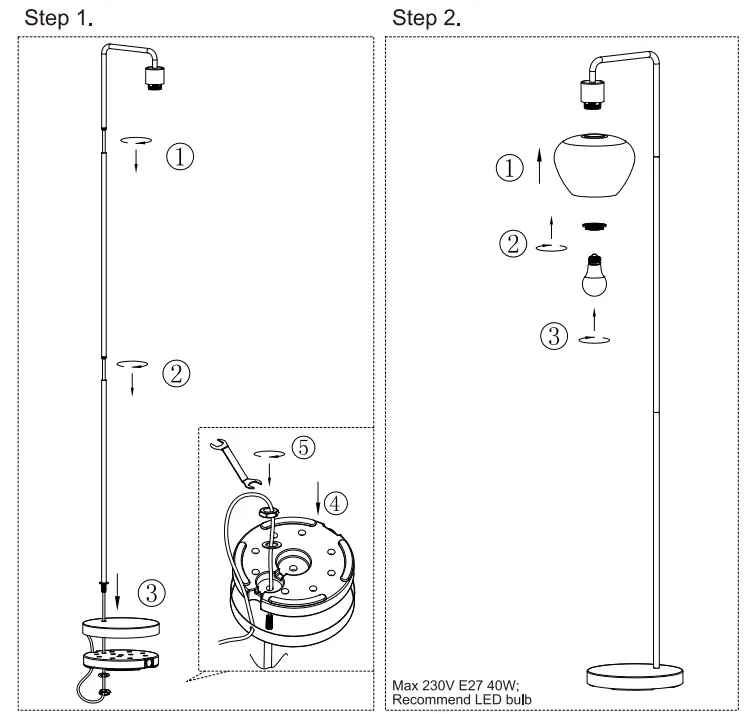 Step 1.

①

②

⑤

④

③

Step 2.

①

②

③

Max 230V E27 40W;
Recommend LED bulb