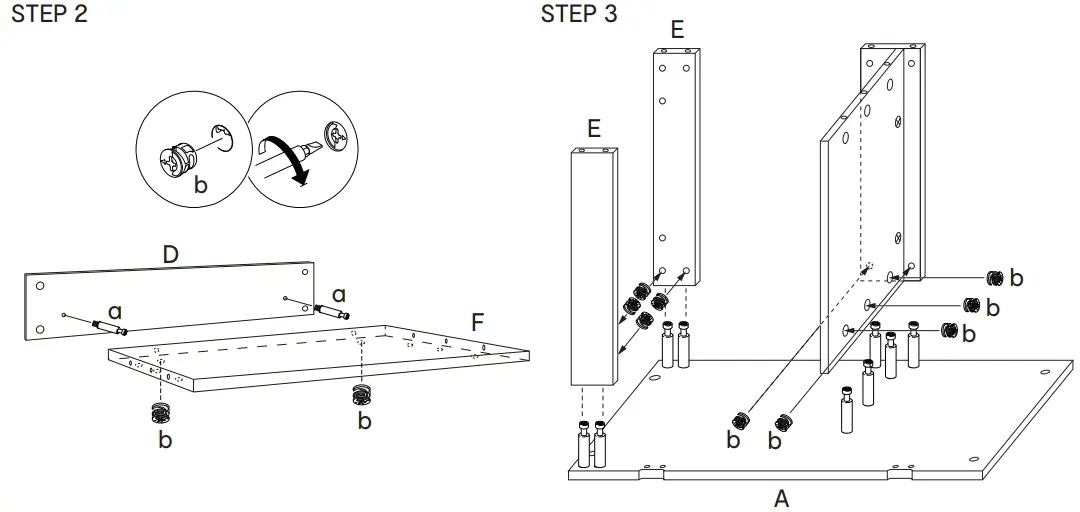 STEP 2

b

D

a

a

F

b

b

STEP 3

E

E

b

b

b

b

b

A