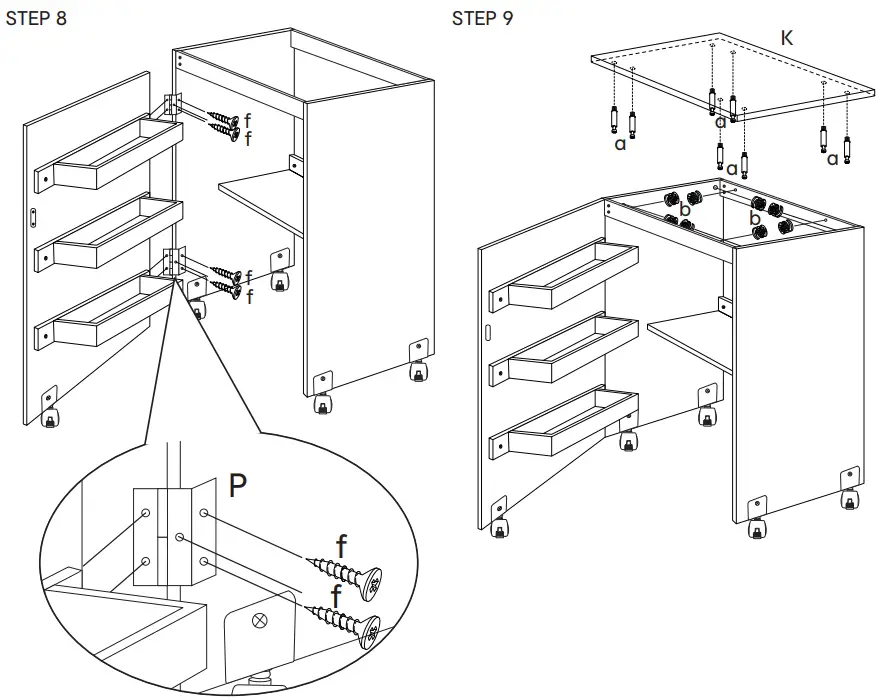 STEP 8

f
f
f
f

P
f
f

STEP 9

K
a
a
a
a
b
b