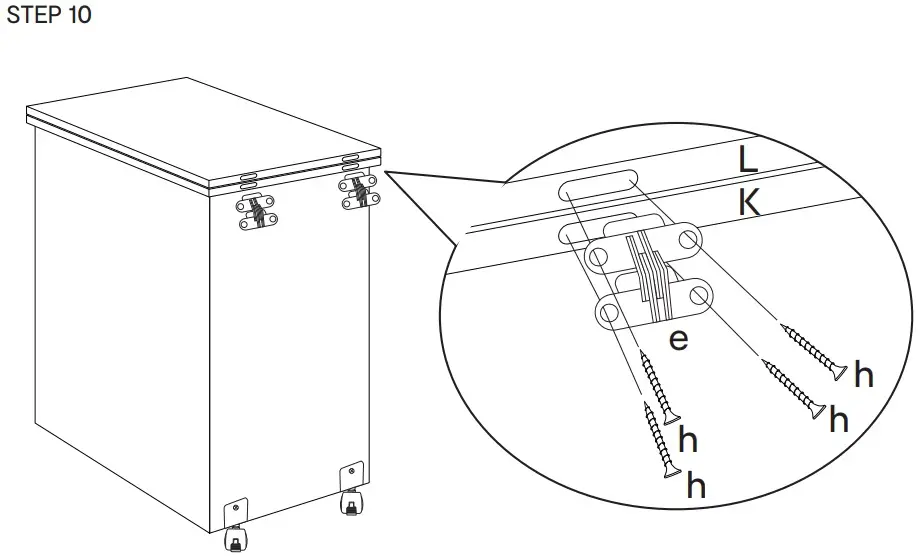 STEP 10

L
K
e
h
h
h
h