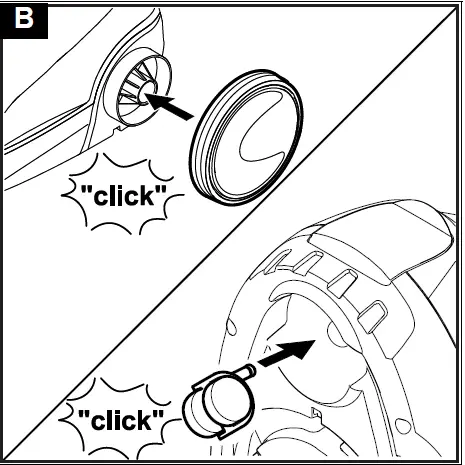 B

"click"

"click"