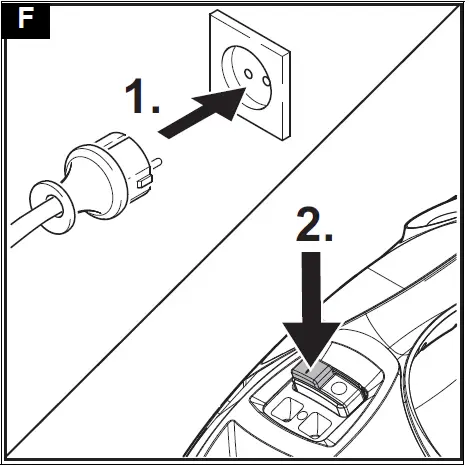 F

1.

2.