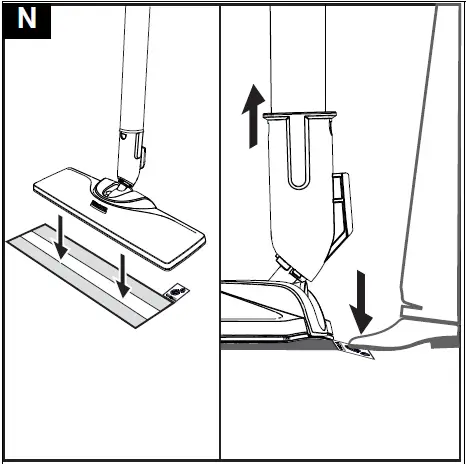 N