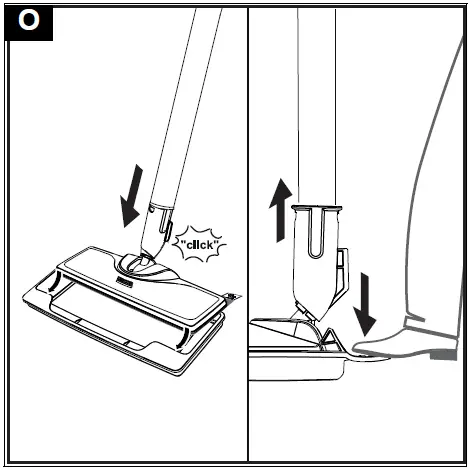 O

"click"