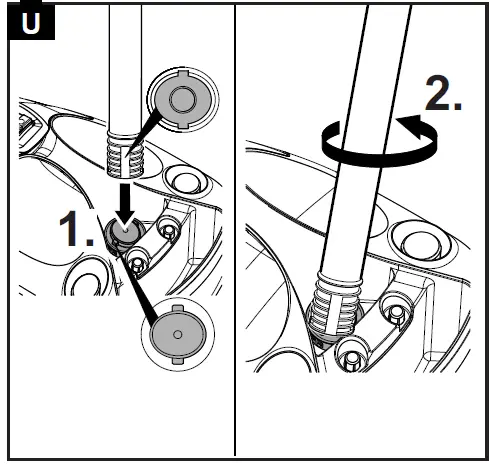 U

1.

2.