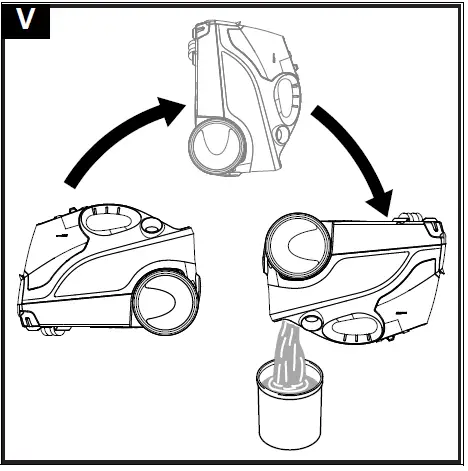 V