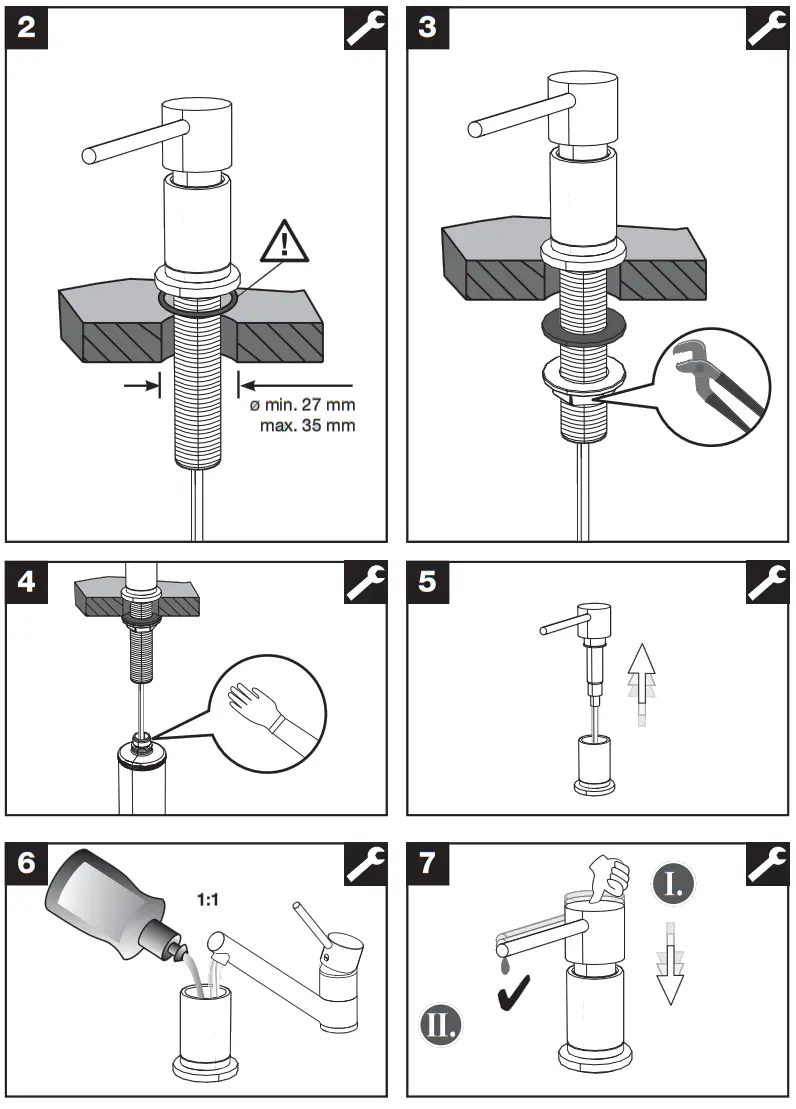 2

ø min. 27 mm
max. 35 mm

3

4

5

6

1:1

7

I.

II.