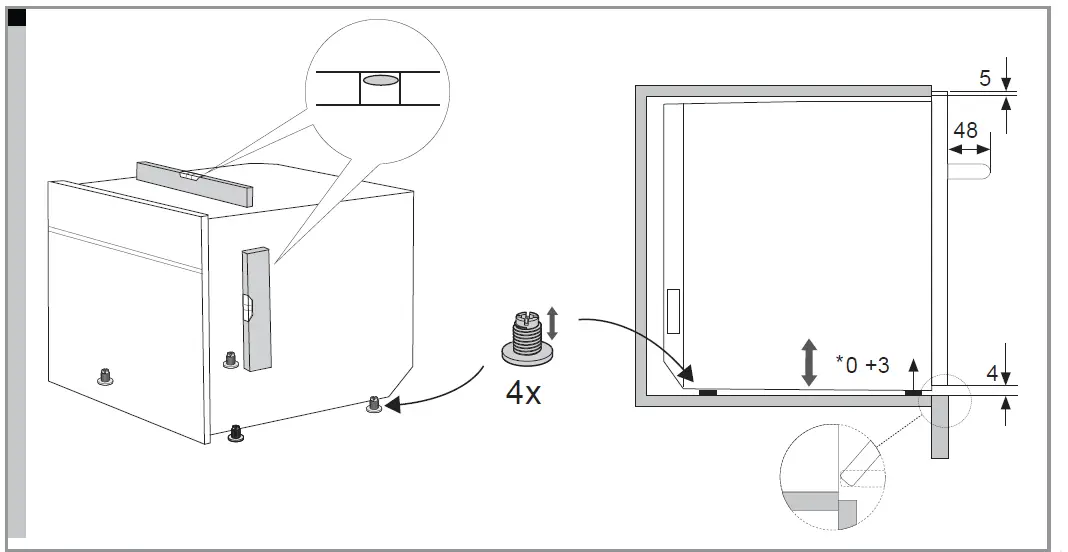 4x

5

48

*0 +3

4