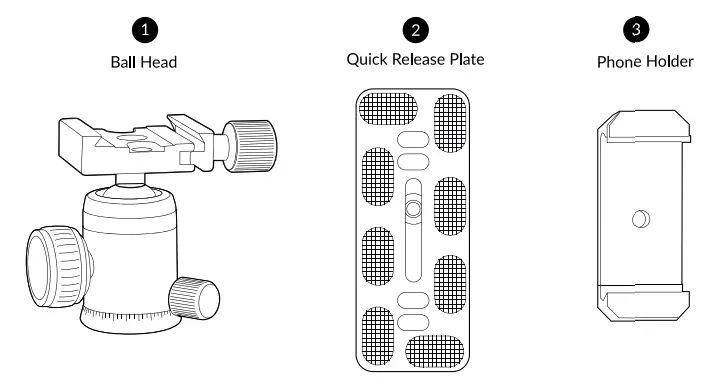 1
Ball Head

2
Quick Release Plate

3
Phone Holder