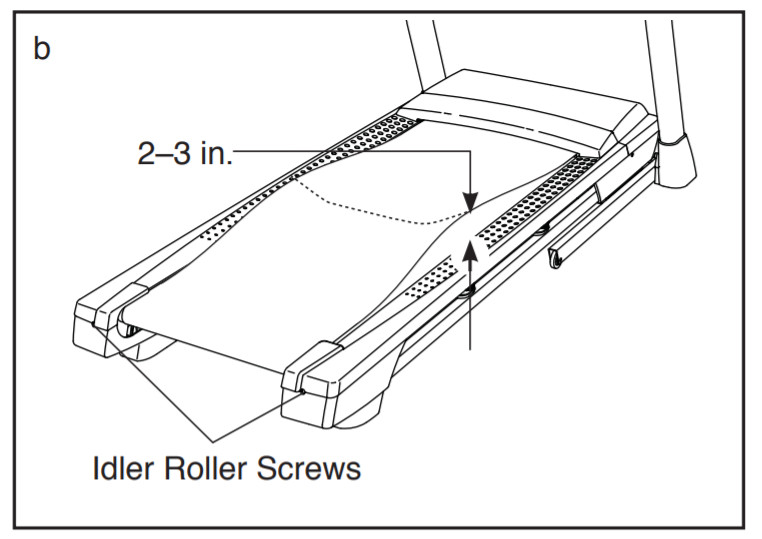 b

2–3 in.

Idler Roller Screws