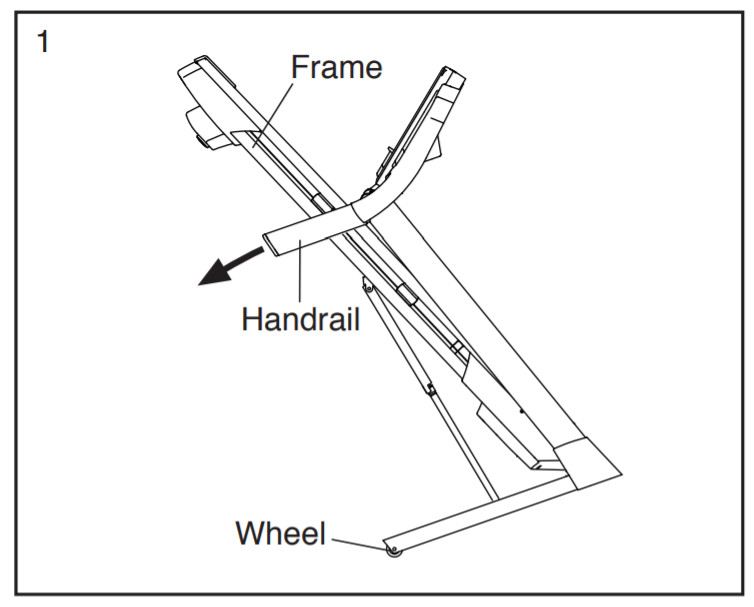 1

Frame

Handrail

Wheel