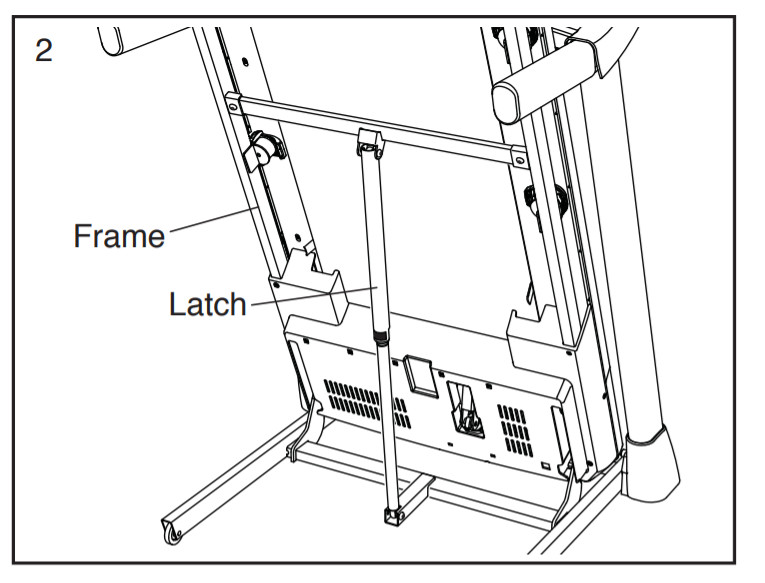 2

Frame

Latch