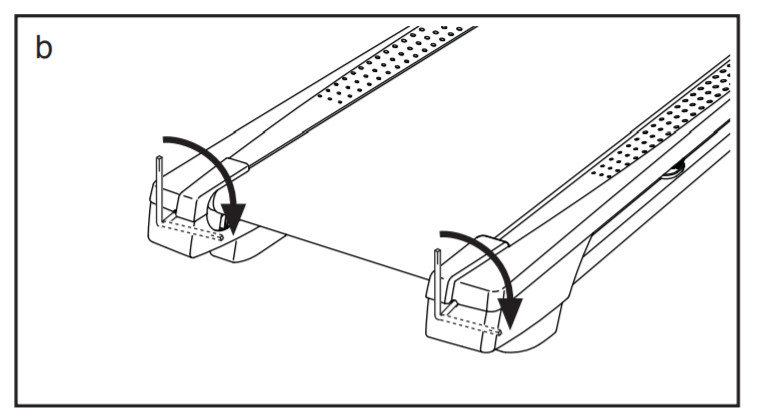 b