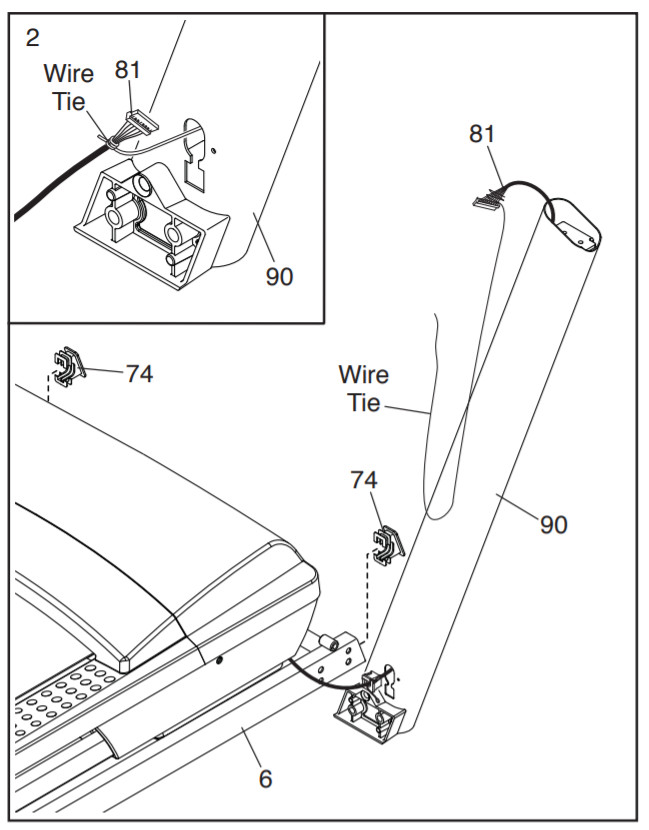 2

Wire Tie

81

90

81

74

Wire Tie

74

90

6