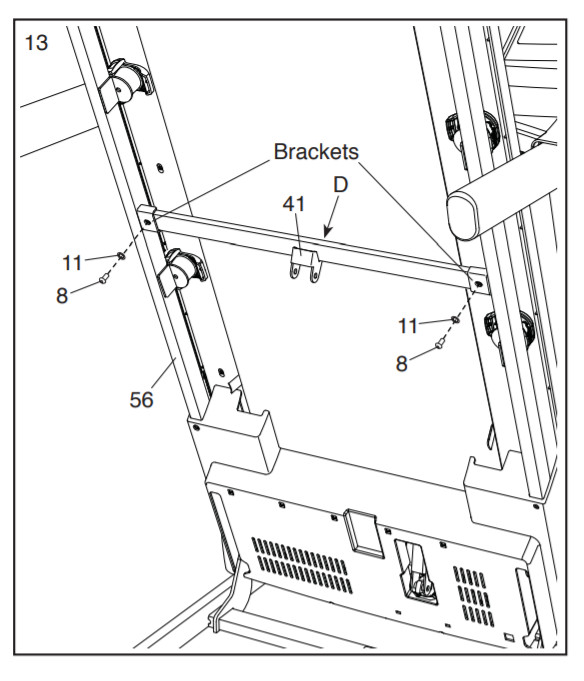 13

Brackets

D

41

11

8

11

8

56