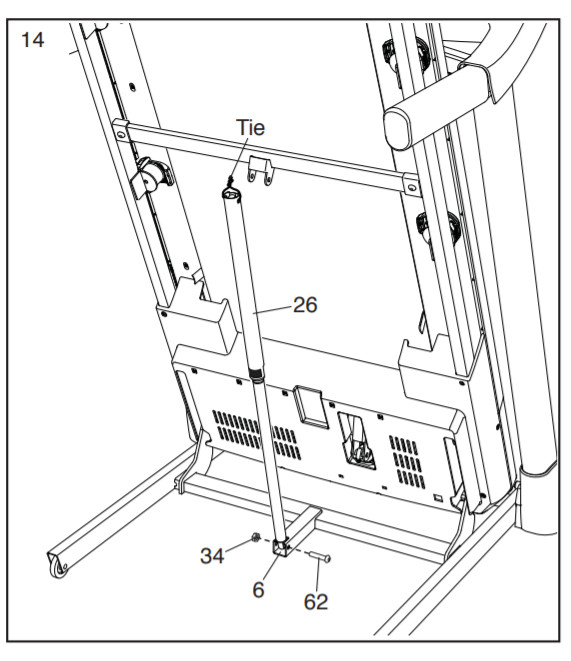 14

Tie

26

34

6

62