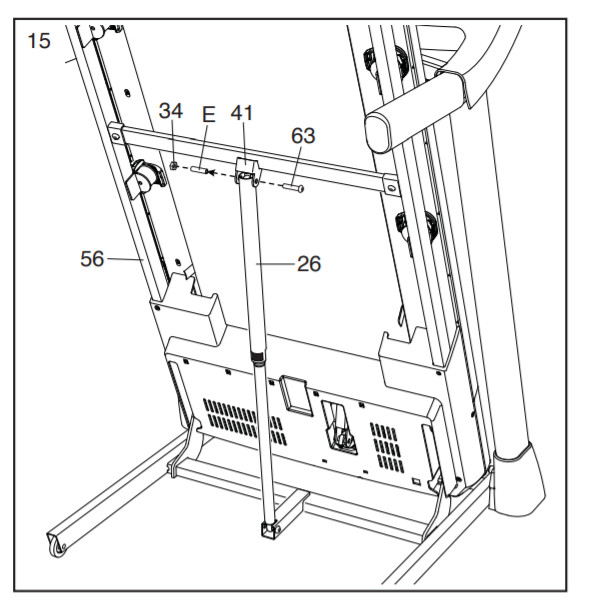 15

34 E 41 63

56

26