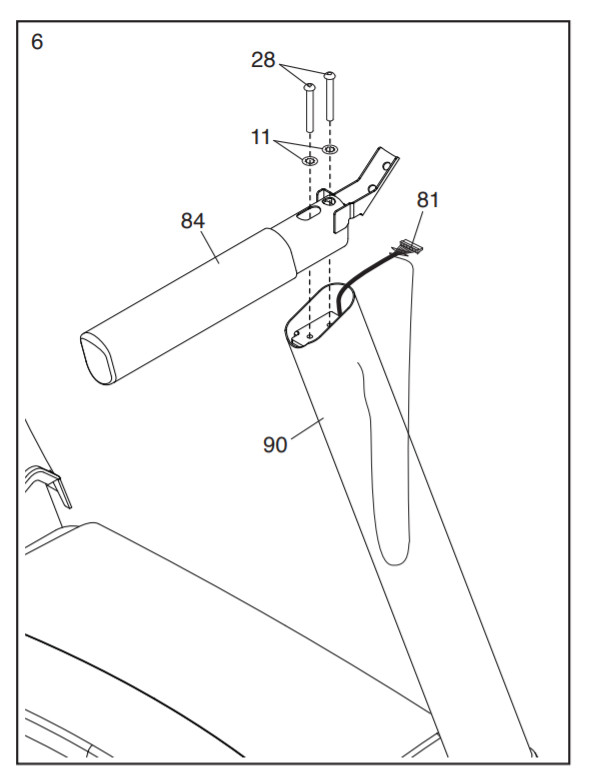 6

28

11

84

81

90