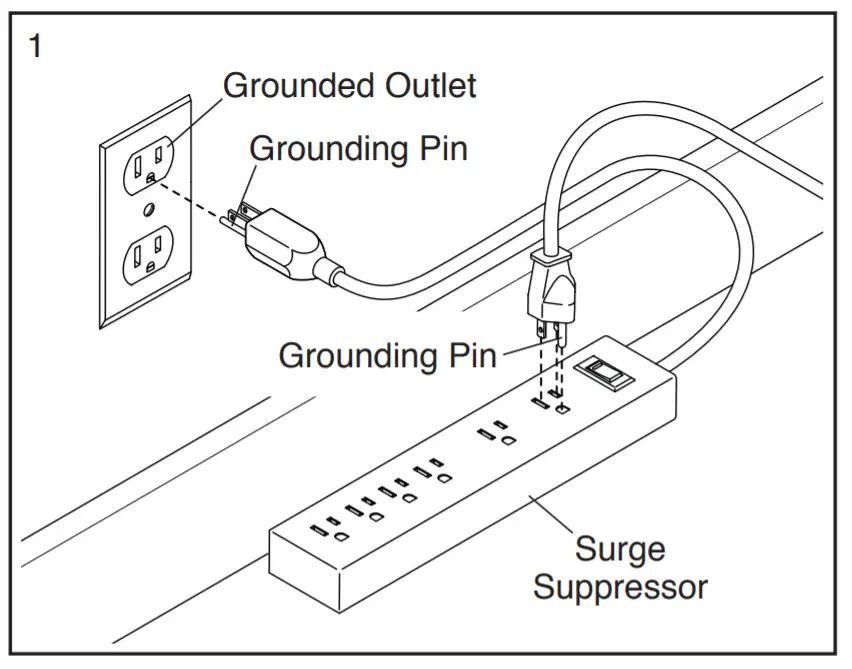 1

Grounded Outlet

Grounding Pin

Grounding Pin

Surge Suppressor