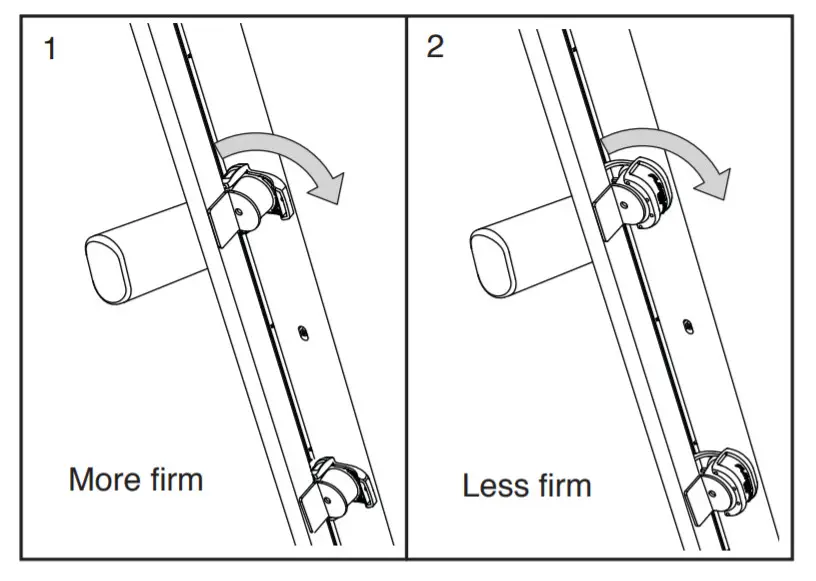 1

More firm

2

Less firm