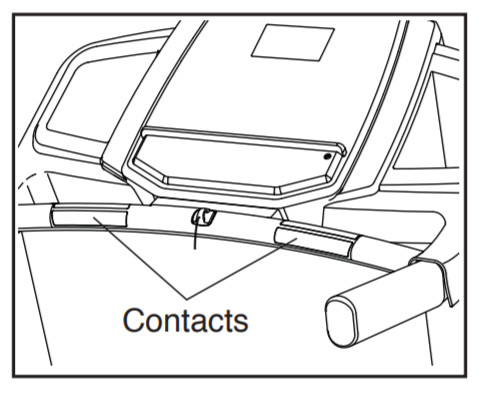 Contacts