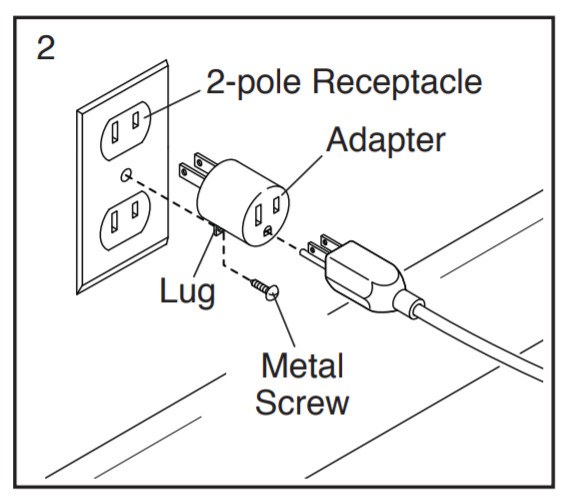 2

2-pole Receptacle

Adapter

Lug

Metal Screw