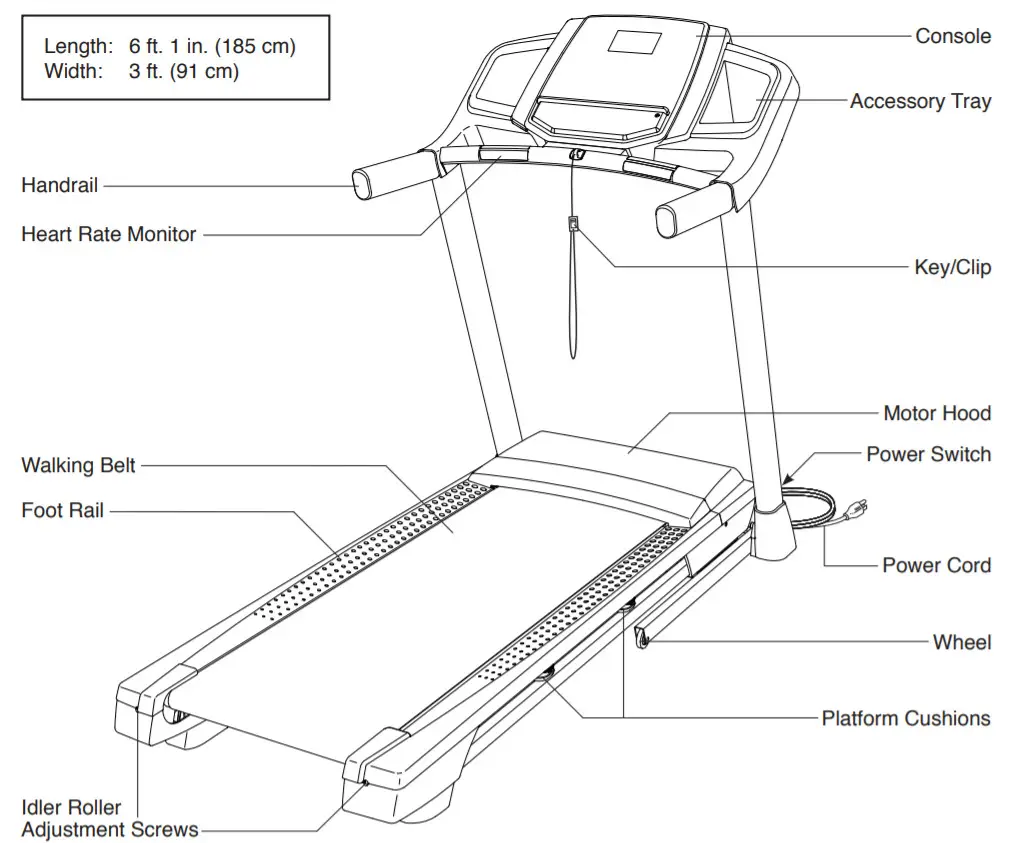 Length: 6 ft. 1 in. (185 cm)
Width: 3 ft. (91 cm)

Console

Accessory Tray

Handrail

Heart Rate Monitor

Key/Clip

Motor Hood

Power Switch

Walking Belt

Foot Rail

Power Cord

Wheel

Platform Cushions

Idler Roller
Adjustment Screws