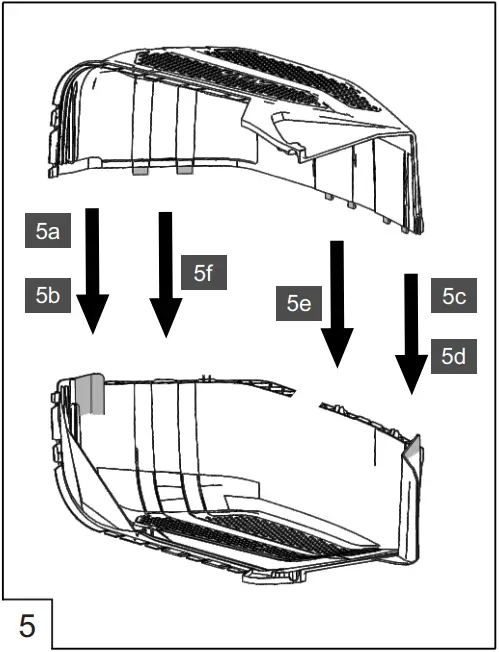 5a
5b
5f
5e
5c
5d
5