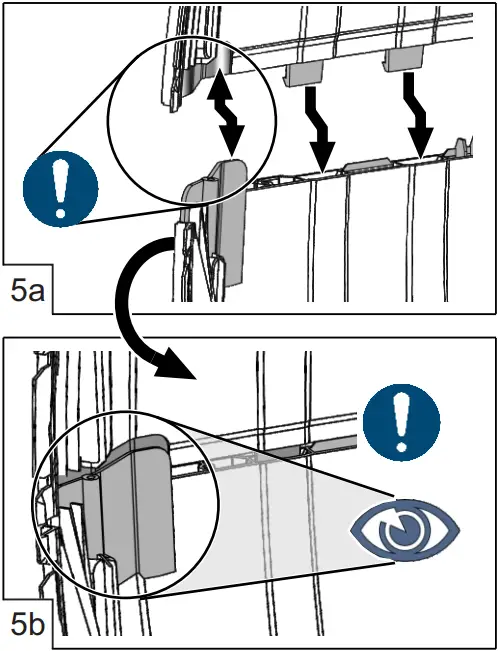 5a

5b