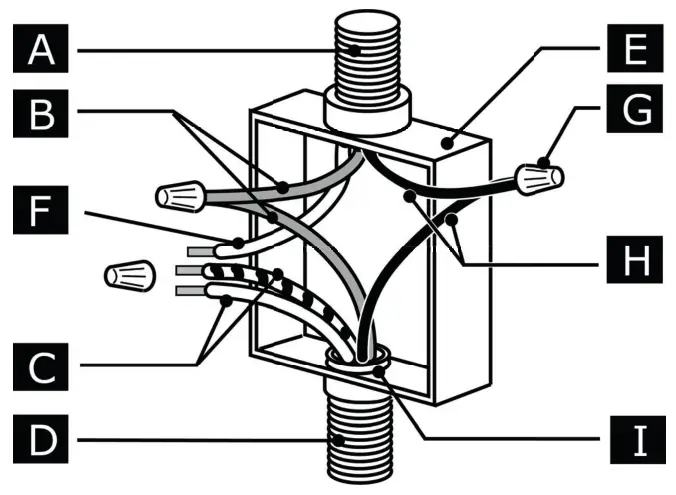 A
B
F
C
D
E
G
H
I