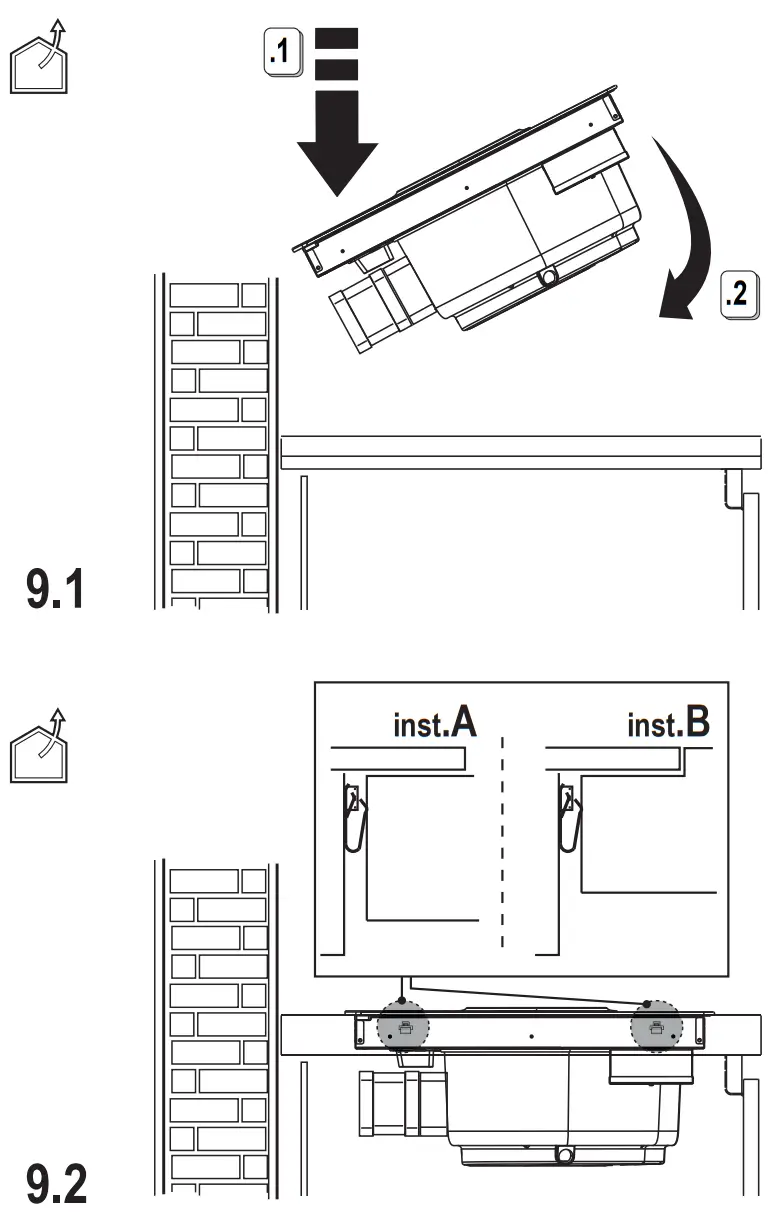 .1

.2

9.1

inst.A

inst.B

9.2