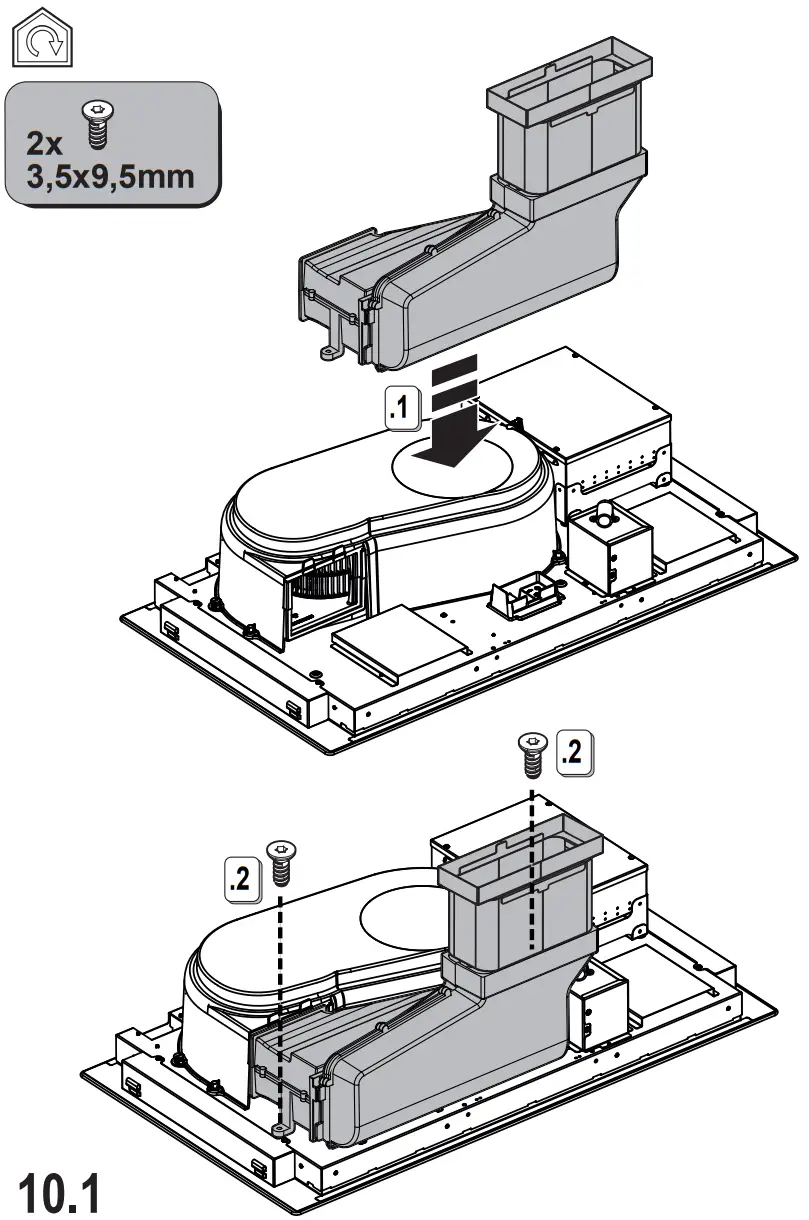 2x
3,5x9,5mm

.1

.2

.2

10.1