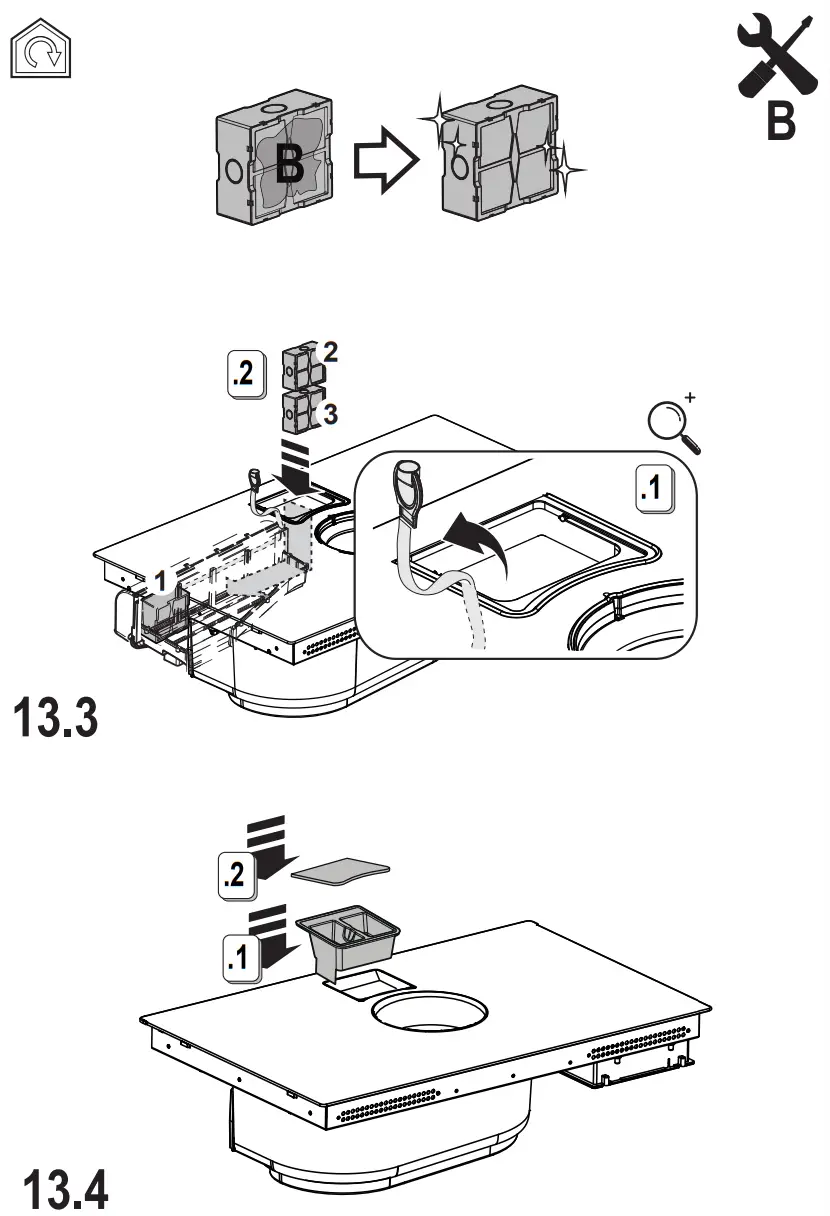 B

B

.2
2
3

.1

1

13.3

.2

.1

13.4