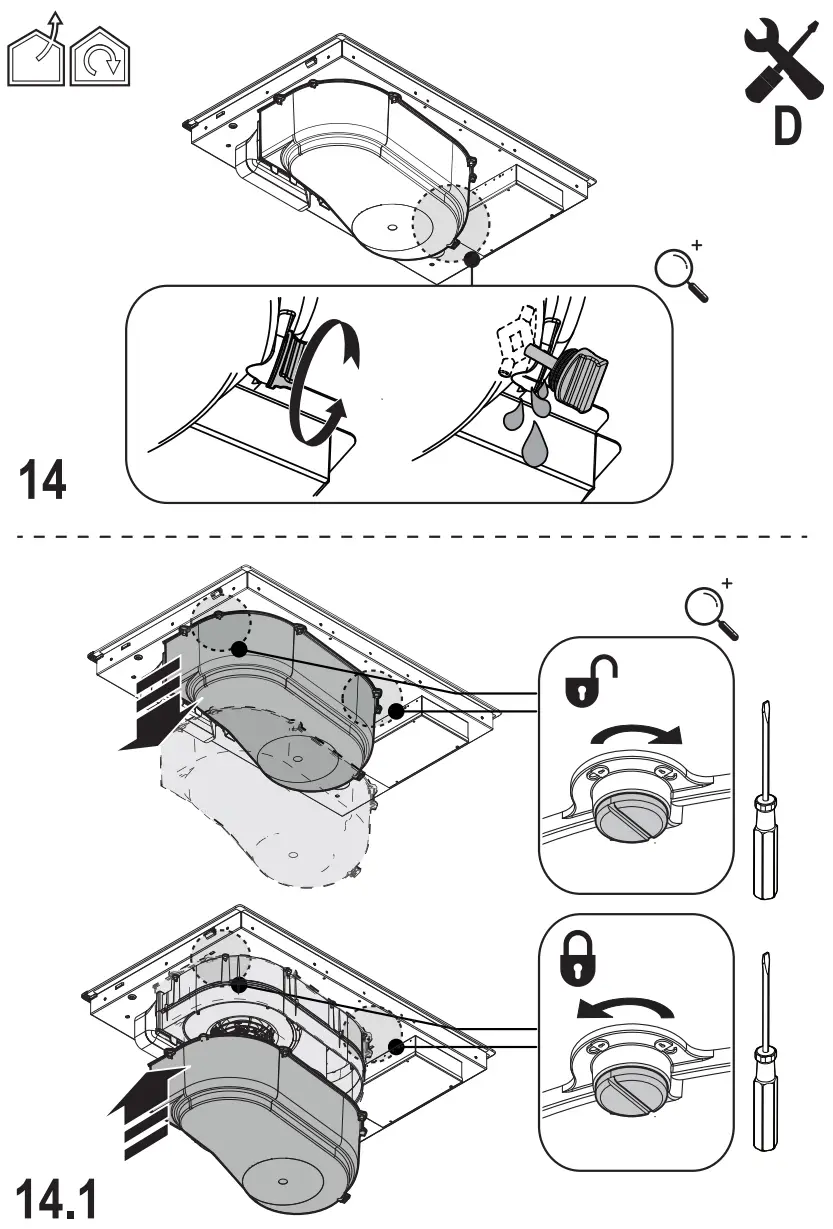 D

14

14.1