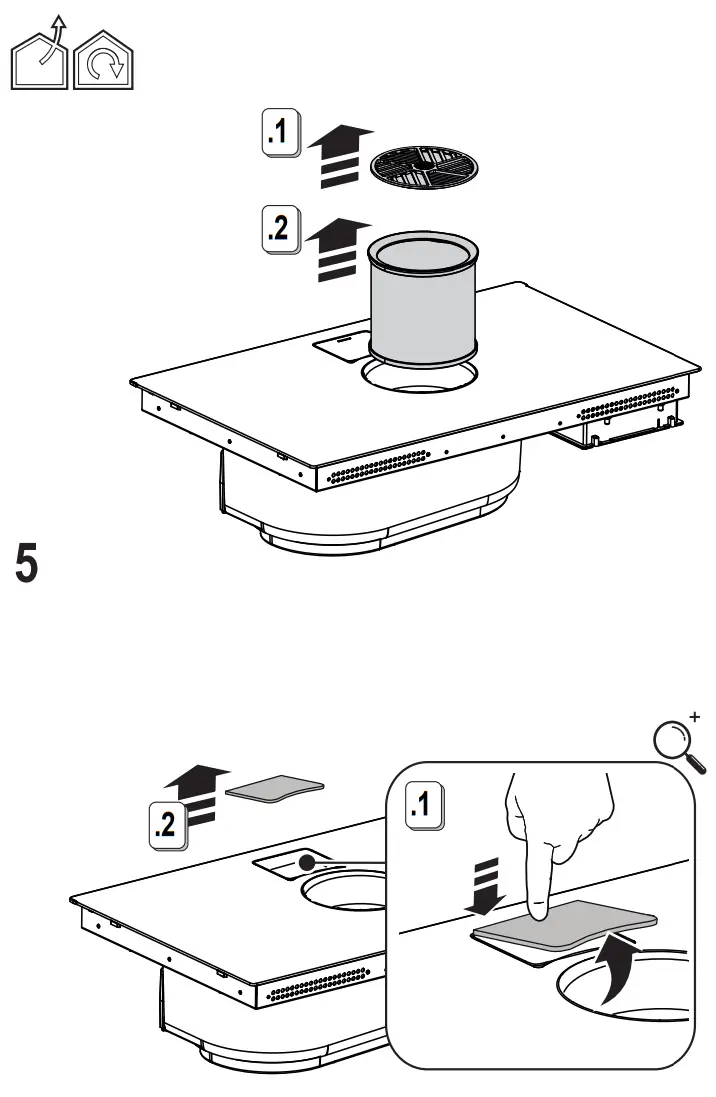 .1

.2

5

.2

.1