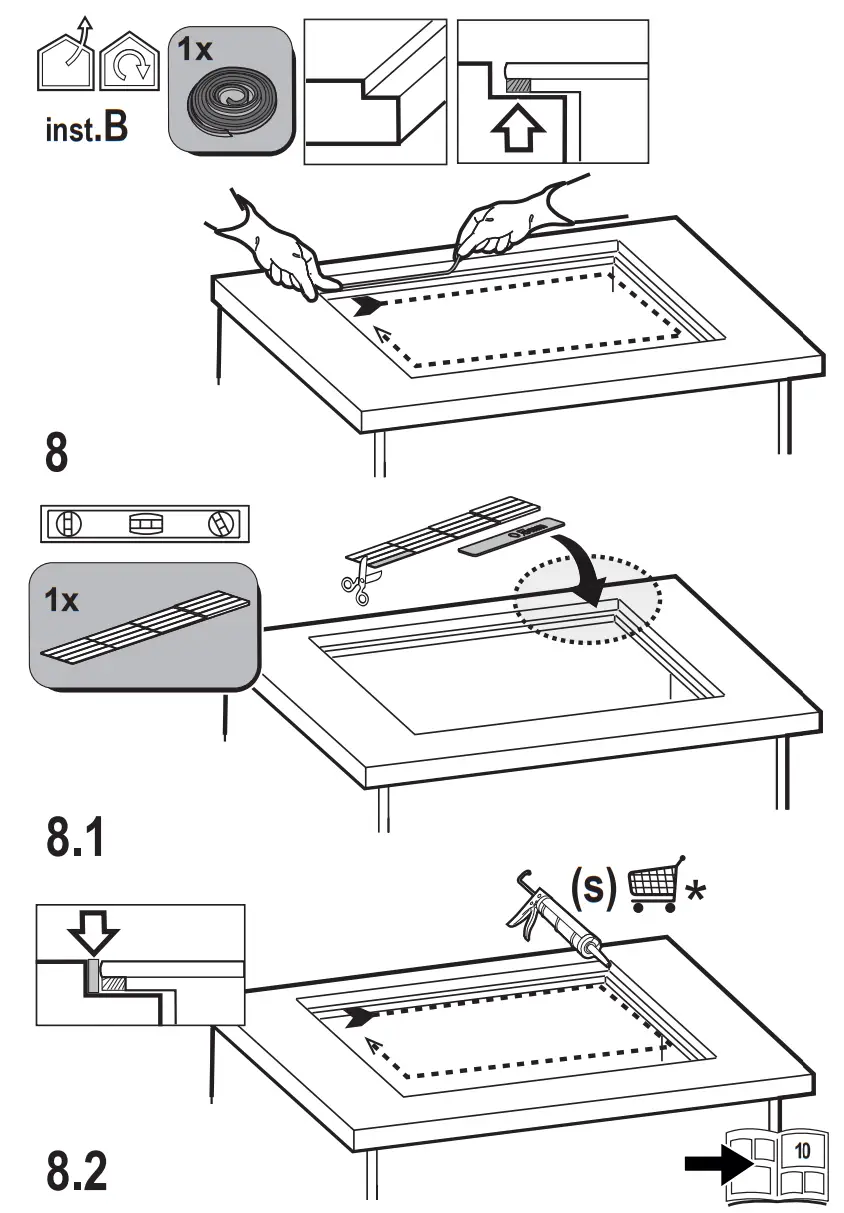 inst.B

1x

8

1x

8.1

(s) *

8.2

10