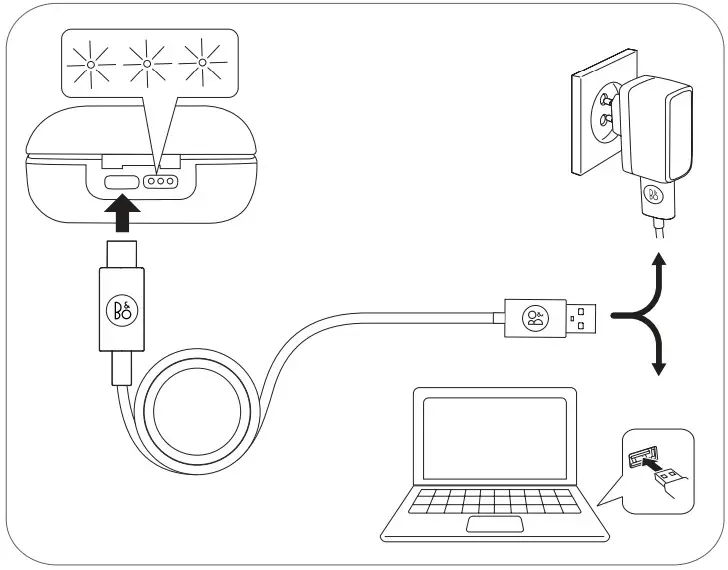 B&O

B&O

B&O